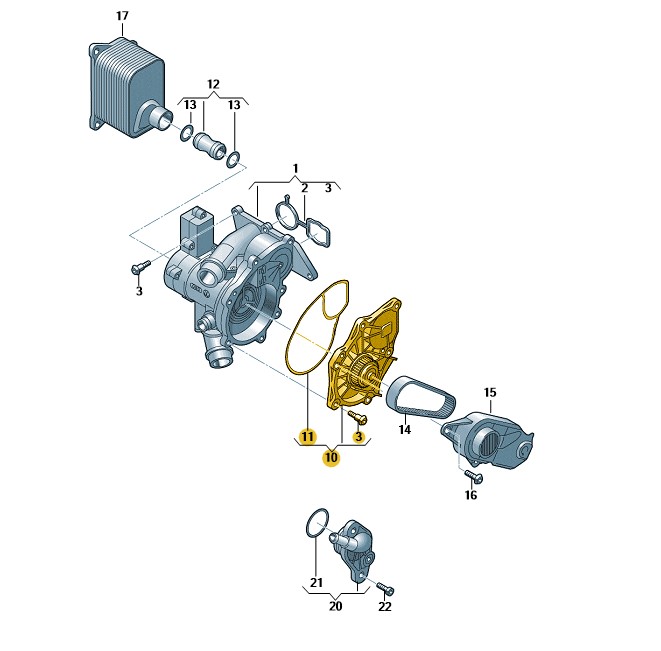 17
12
13
13
1
2
3
3
11
3
10
14
15
16
21
20
22