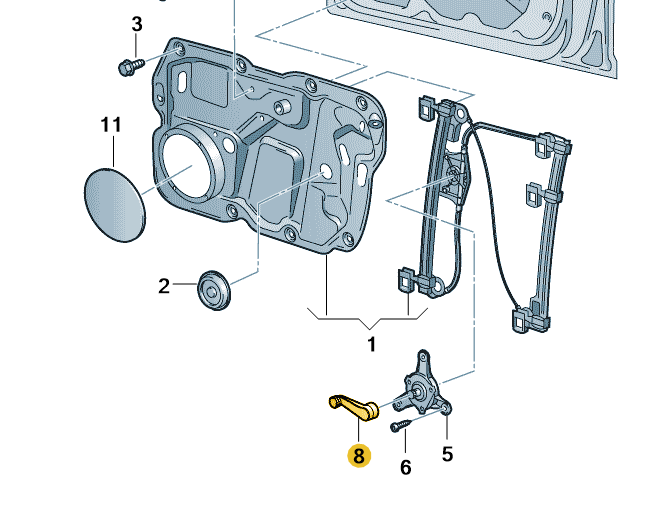 3
11
2
1
8
6
5